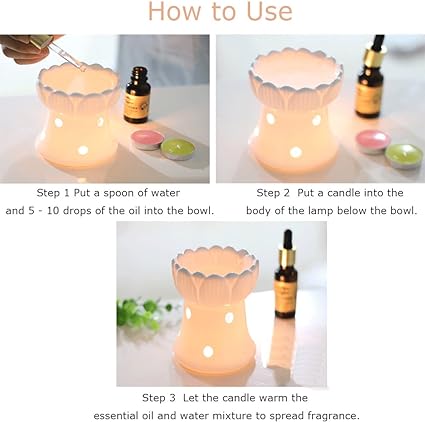 How to Use

Step 1 Put a spoon of water and 5 - 10 drops of the oil into the bowl.

Step 2 Put a candle into the body of the lamp below the bowl.

Step 3 Let the candle warm the essential oil and water mixture to spread fragrance.